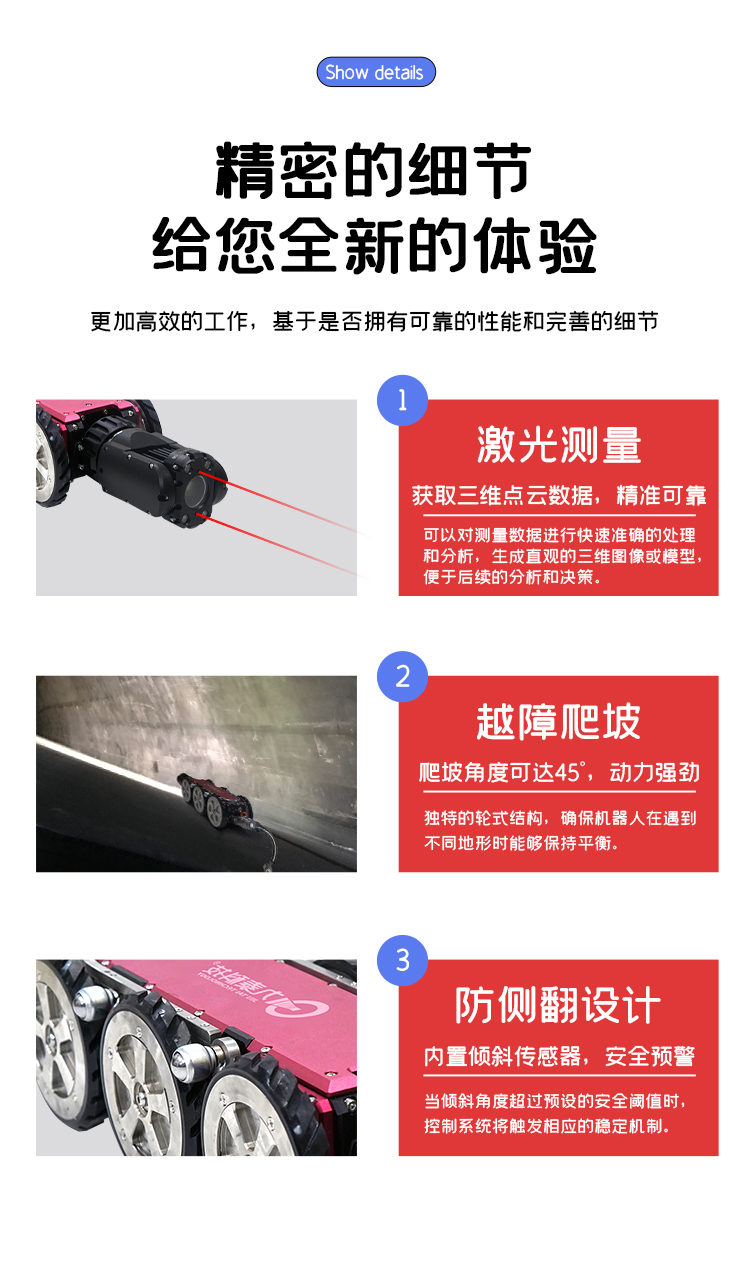 Show details

精密的细节
给您全新的体验

更加高效的工作，基于是否拥有可靠的性能和完善的细节

1

激光测量

获取三维点云数据，精准可靠

可以对测量数据进行快速准确的处理和分析，生成直观的三维图像或模型，便于后续的分析和决策。

2

越障爬坡

爬坡角度可达45°，动力强劲

独特的轮式结构，确保机器人在遇到不同地形时能够保持平衡。

3

防侧翻设计

内置倾斜传感器，安全预警

当倾斜角度超过预设的安全阈值时，控制系统将触发相应的稳定机制。